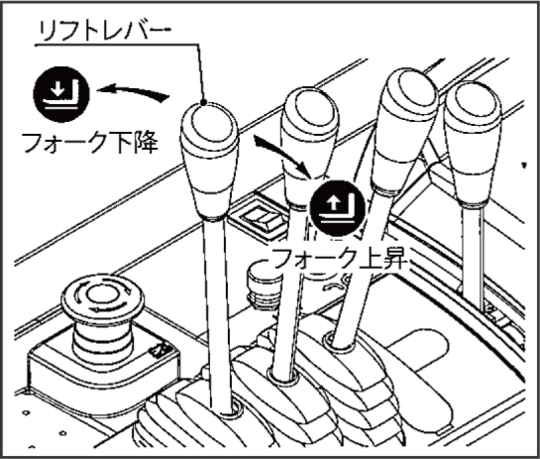 リフトレバー

フォーク下降

フォーク上昇