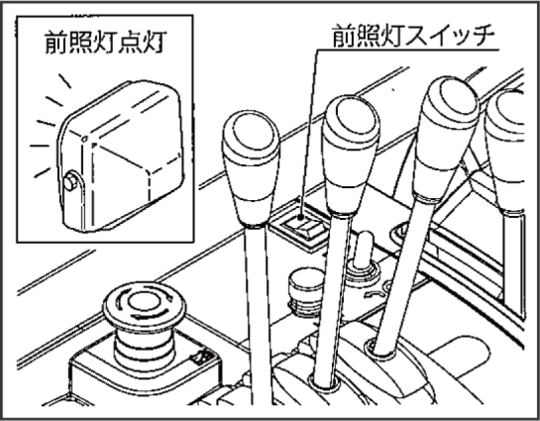 前照灯点灯

前照灯スイッチ