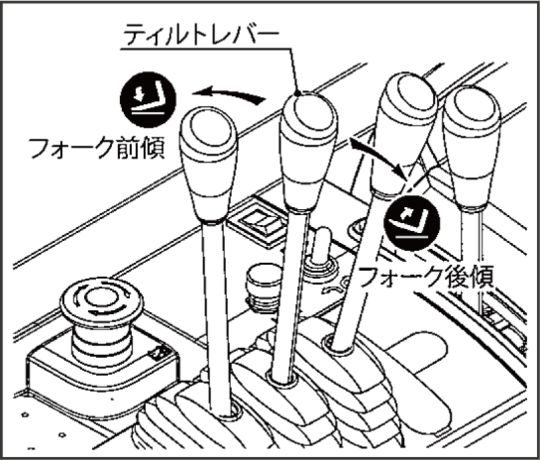 ティルトレバー

フォーク前傾

フォーク後傾