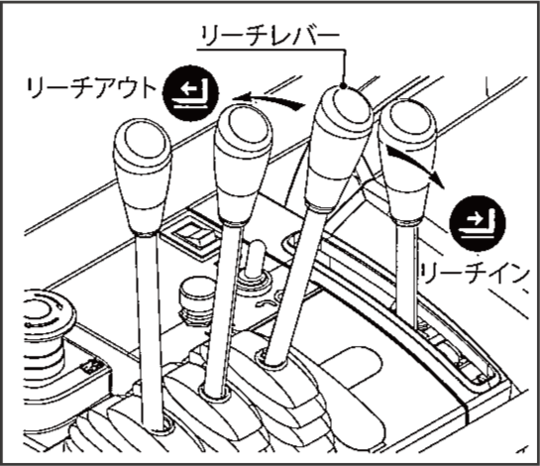 リーチレバー

リーチアウト

リーチイン